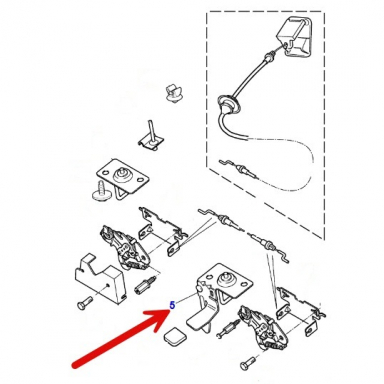 5